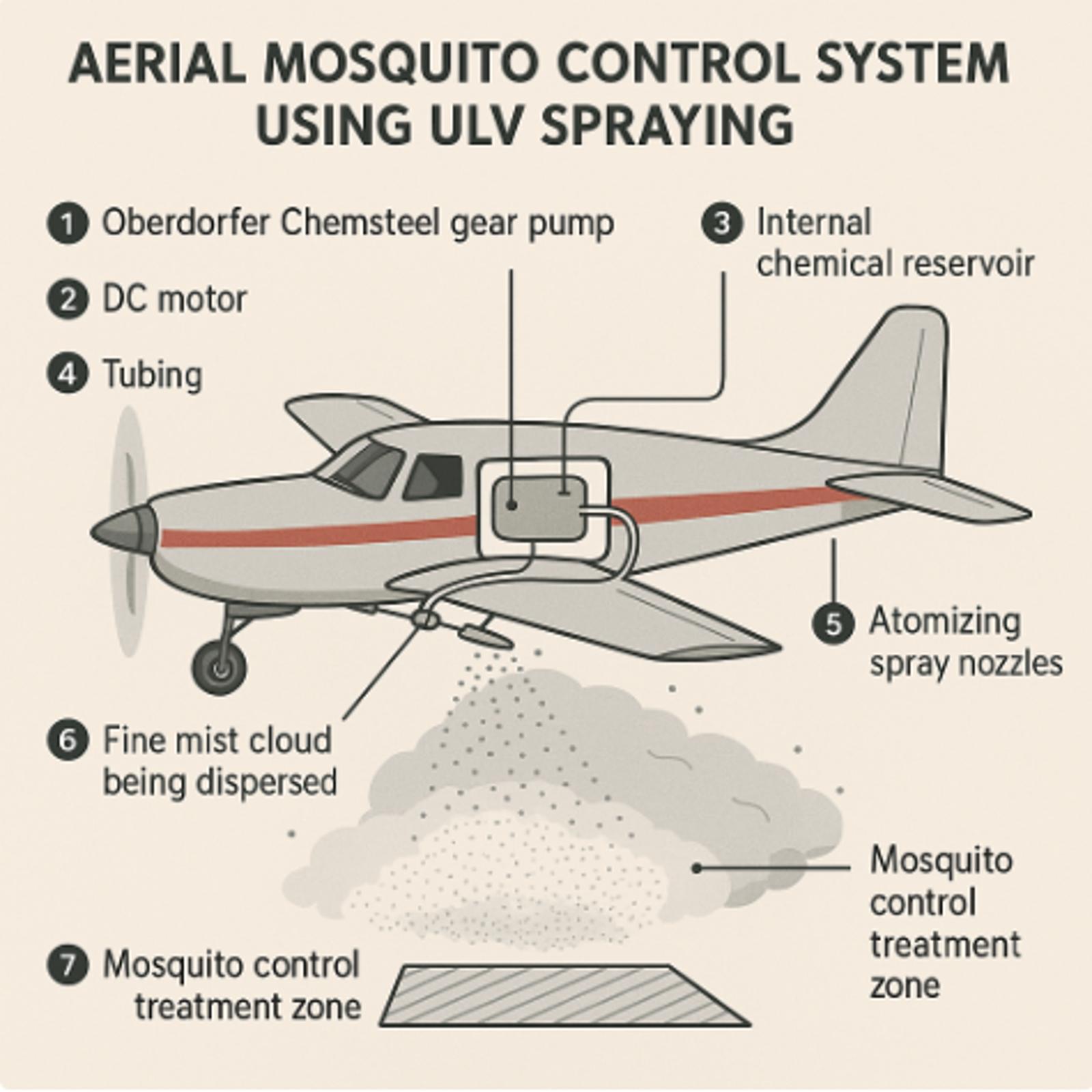 AERIAL MOSQUITO CONTROL SYSTEM USING ULV SPRAYING

1 Oberdorfer Chemsteel gear pump

2 DC motor

4 Tubing

3 Internal chemical reservoir

5 Atomizing spray nozzles

6 Fine mist cloud being dispersed

Mosquito control treatment zone

7 Mosquito control treatment zone