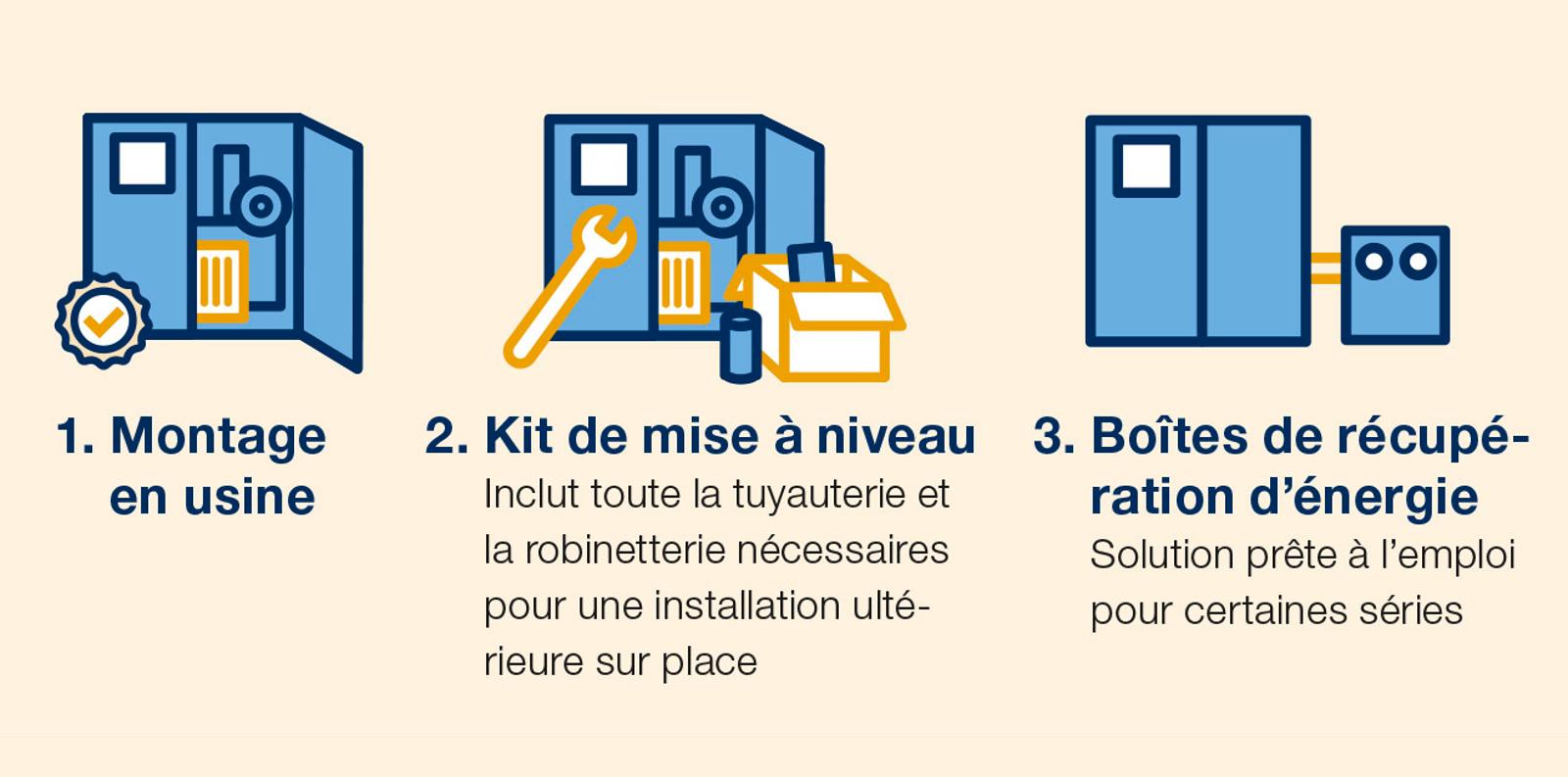 1. Montage en usine

2. Kit de mise à niveau
Inclut toute la tuyauterie et la robinetterie nécessaires pour une installation ultérieure sur place

3. Boîtes de récupération d'énergie
Solution prête à l'emploi pour certaines séries