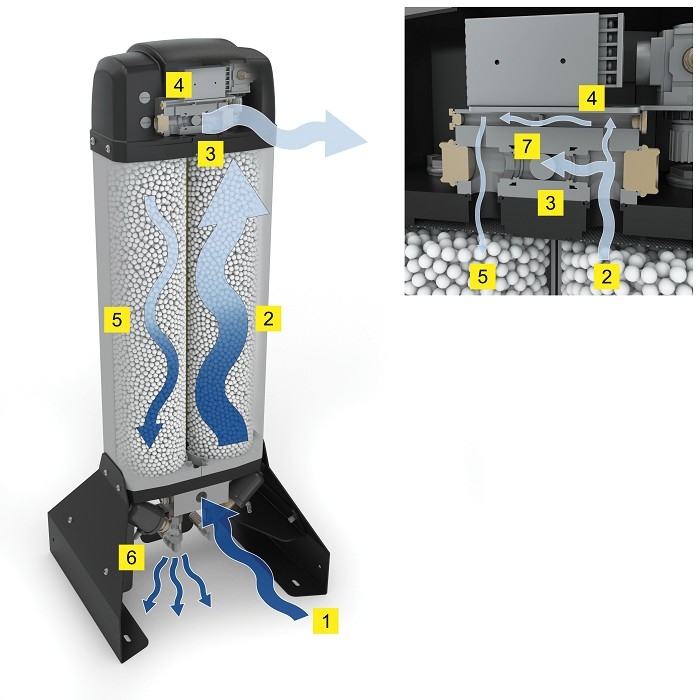 4
3
5
2
6
1
4
7
3
5
2