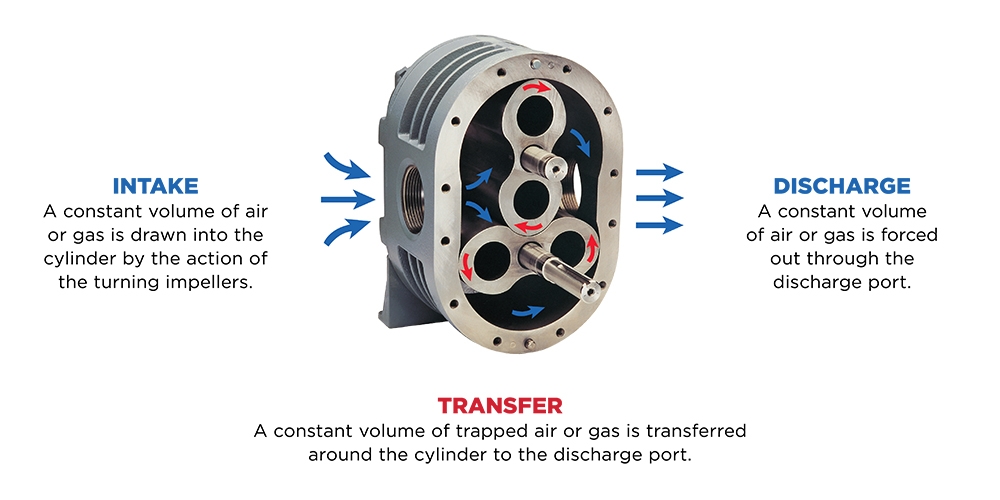 INTAKE
A constant volume of air or gas is drawn into the cylinder by the action of the turning impellers.

DISCHARGE
A constant volume of air or gas is forced out through the discharge port.

TRANSFER
A constant volume of trapped air or gas is transferred around the cylinder to the discharge port.