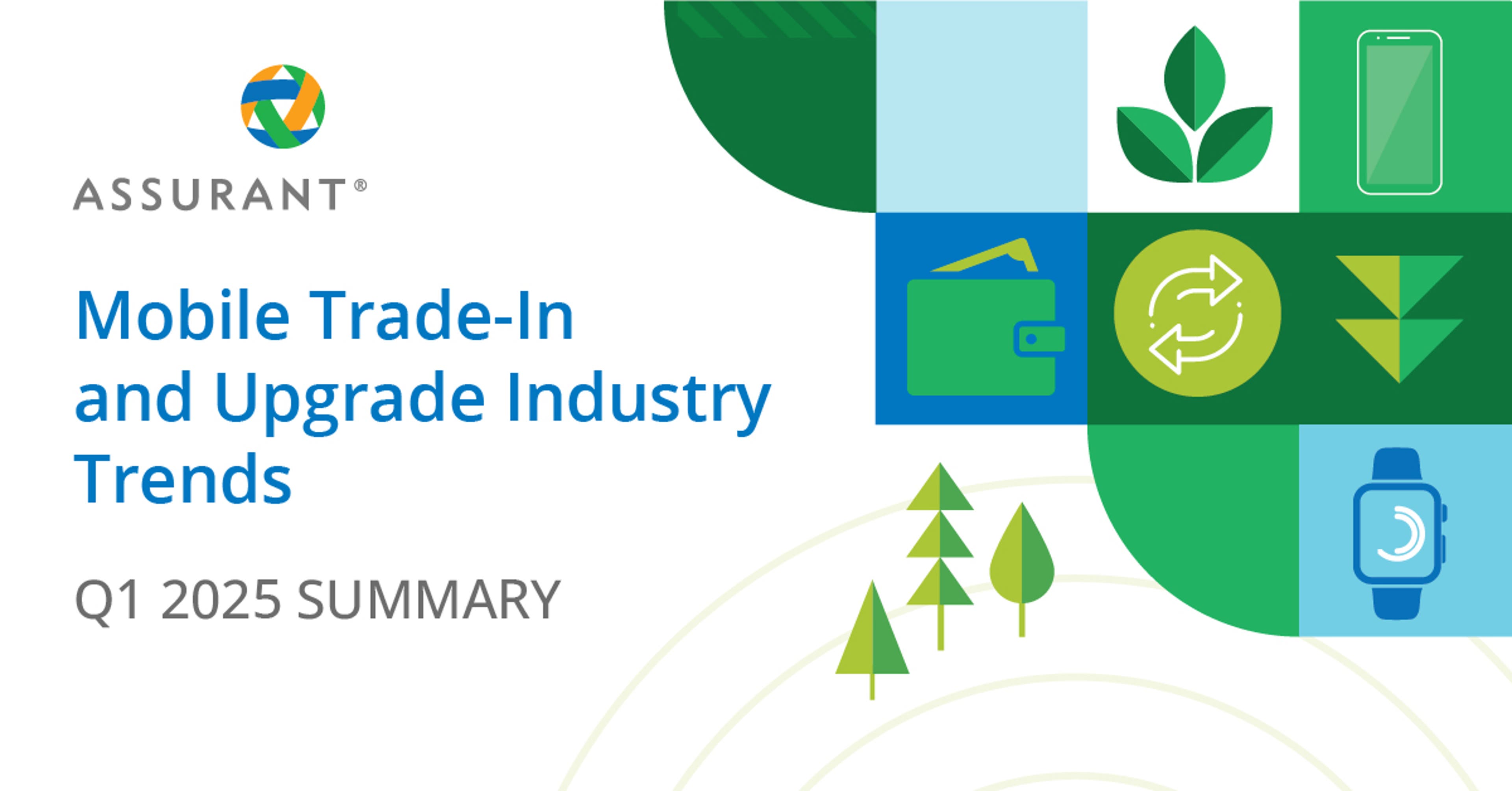 ASSURANT®

Mobile Trade-In and Upgrade Industry Trends

Q1 2025 SUMMARY