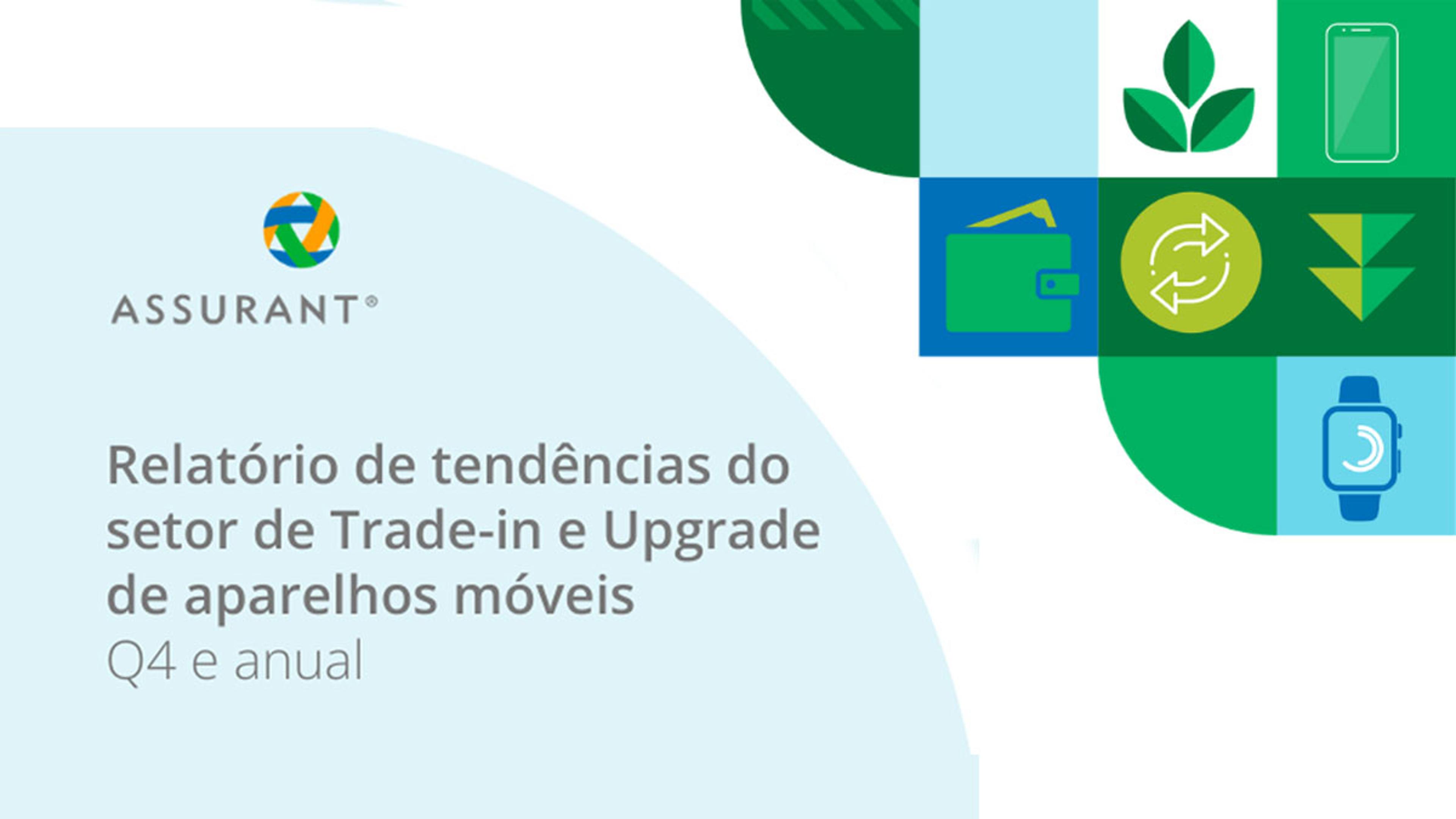 ASSURANT®

Relatório de tendências do setor de Trade-in e Upgrade de aparelhos móveis
Q4 e anual