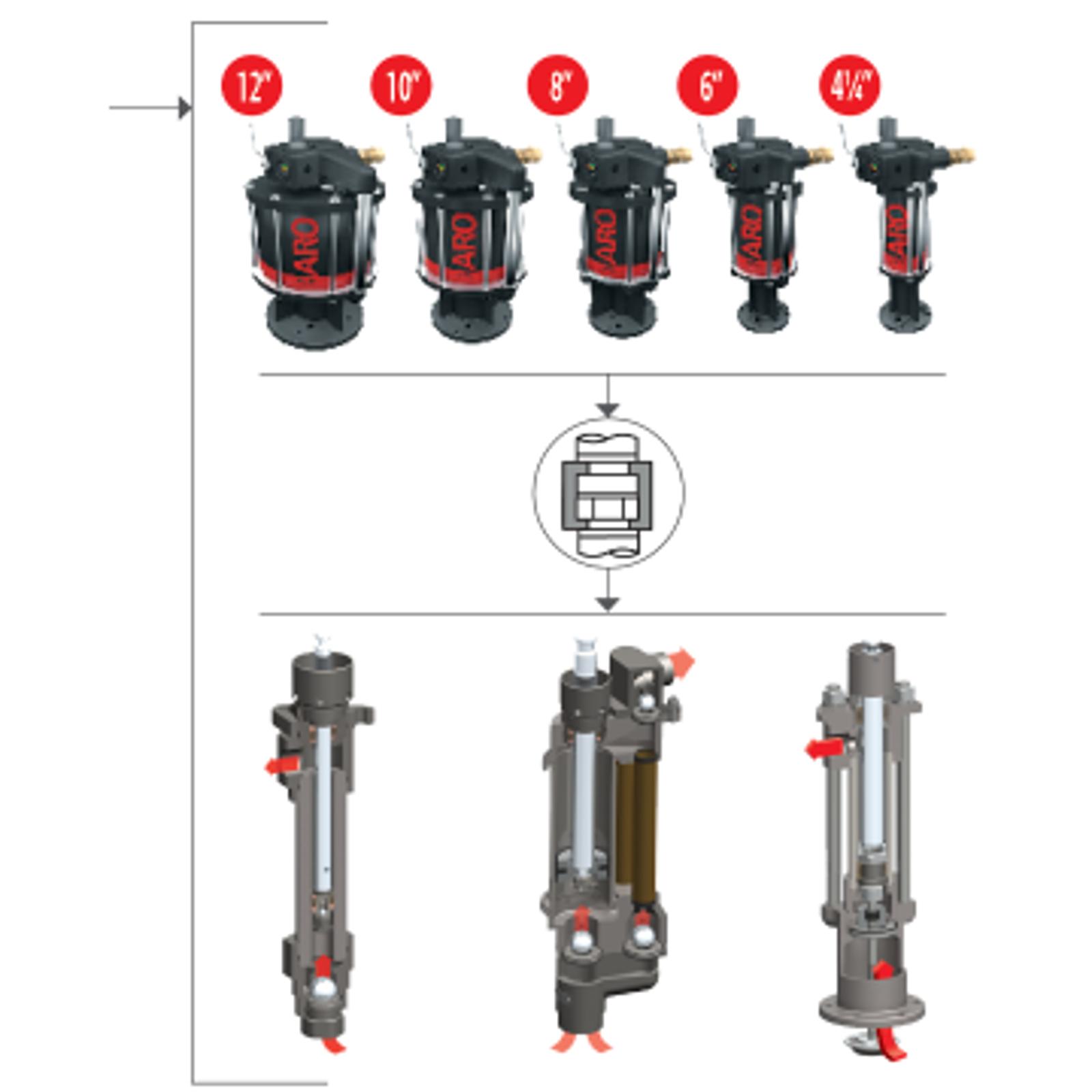 12"
10"
8"
6"
4¼"

ARO
ARO
ARO
ARO
ARO