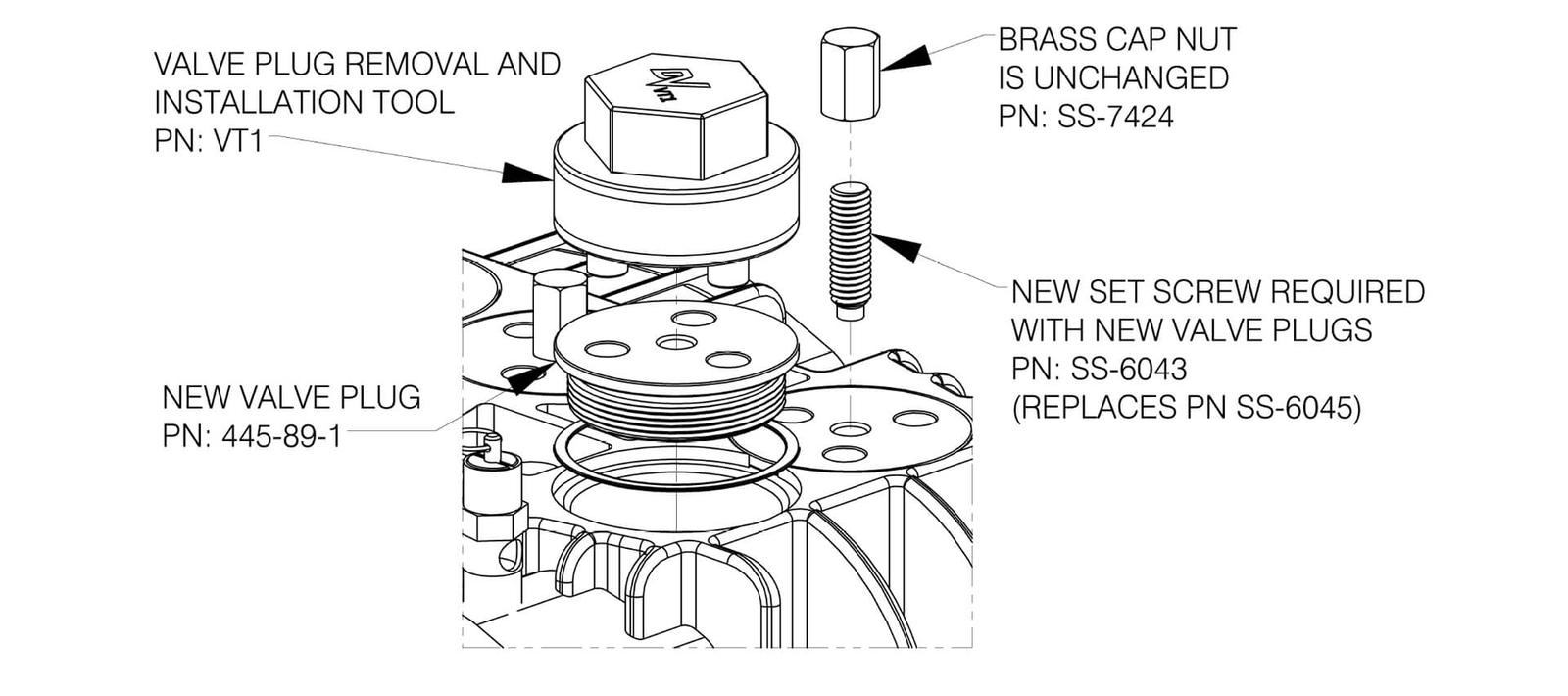 VALVE PLUG REMOVAL AND INSTALLATION TOOL
PN: VT1

BRASS CAP NUT IS UNCHANGED
PN: SS-7424

NEW SET SCREW REQUIRED WITH NEW VALVE PLUGS
PN: SS-6043
(REPLACES PN SS-6045)

NEW VALVE PLUG
PN: 445-89-1