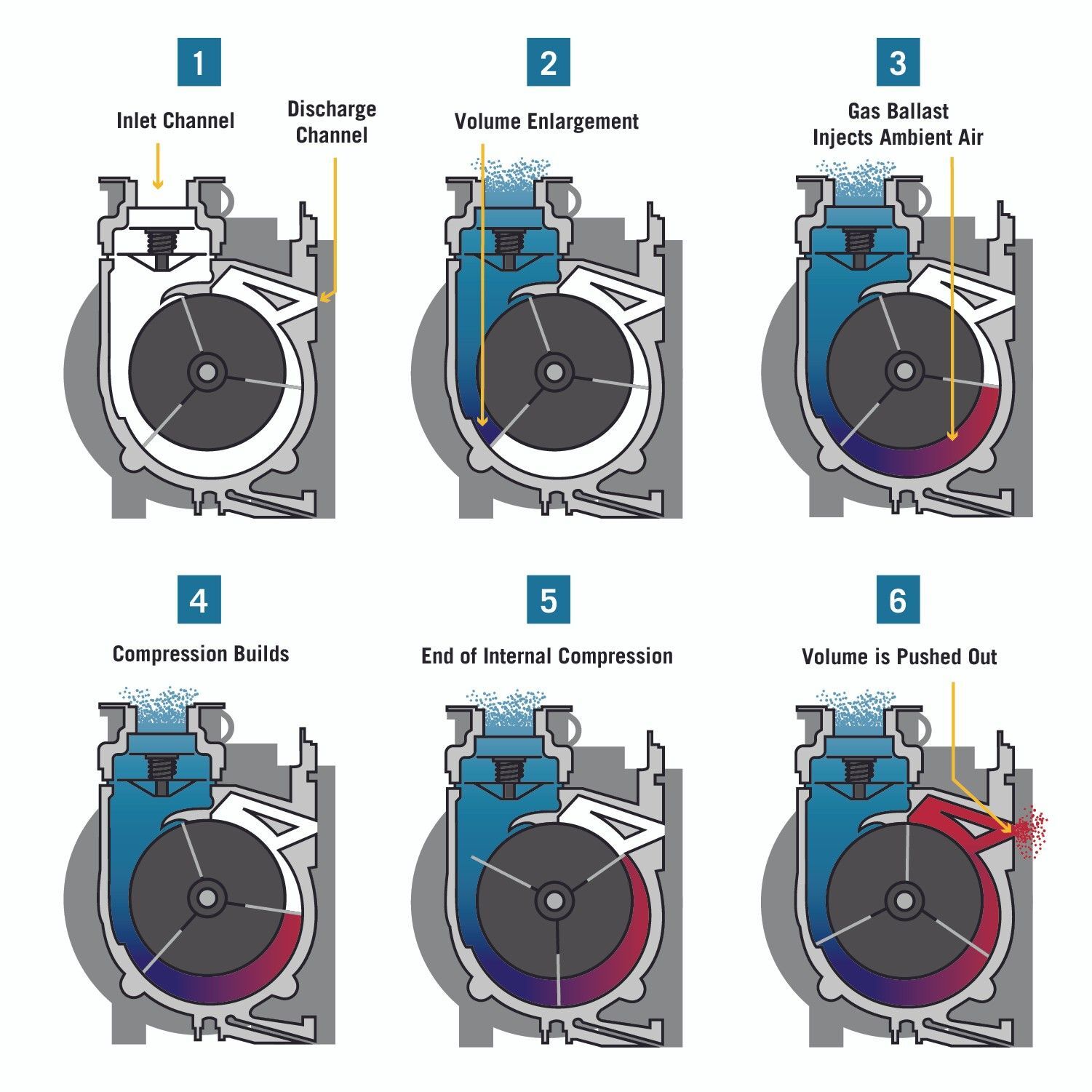 1

Inlet Channel

Discharge Channel

2

Volume Enlargement

3

Gas Ballast Injects Ambient Air

4

Compression Builds

5

End of Internal Compression

6

Volume is Pushed Out