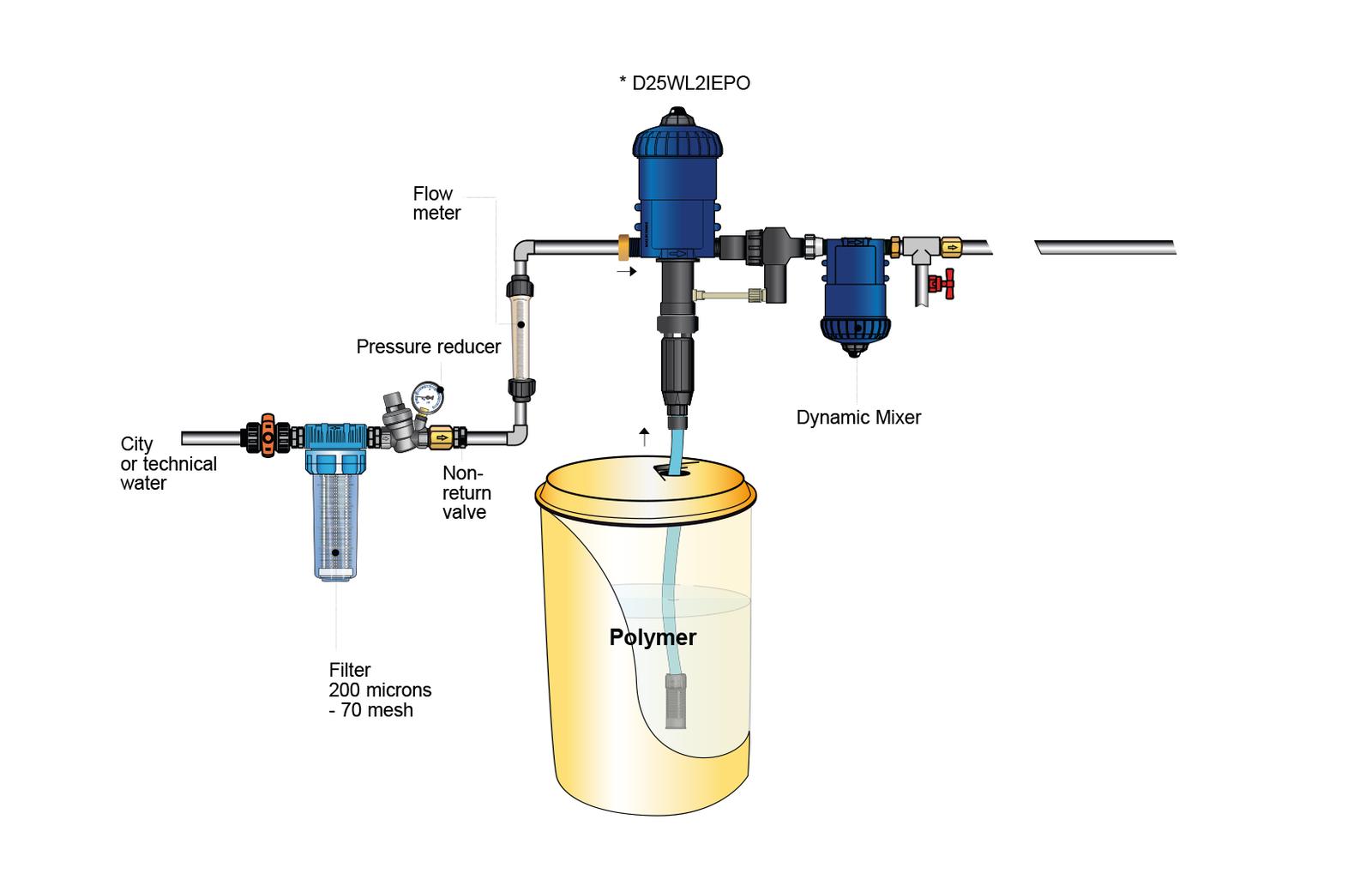 * D25WL2IEPO

Flow meter

Pressure reducer

City or technical water

Non-return valve

Dynamic Mixer

Polymer

Filter 200 microns - 70 mesh